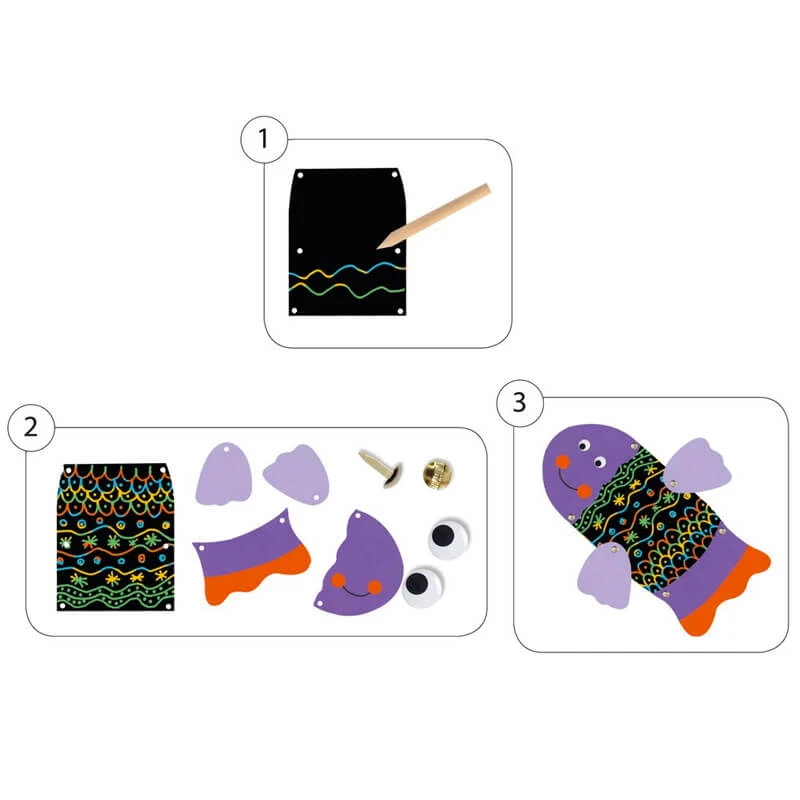 1

2

3